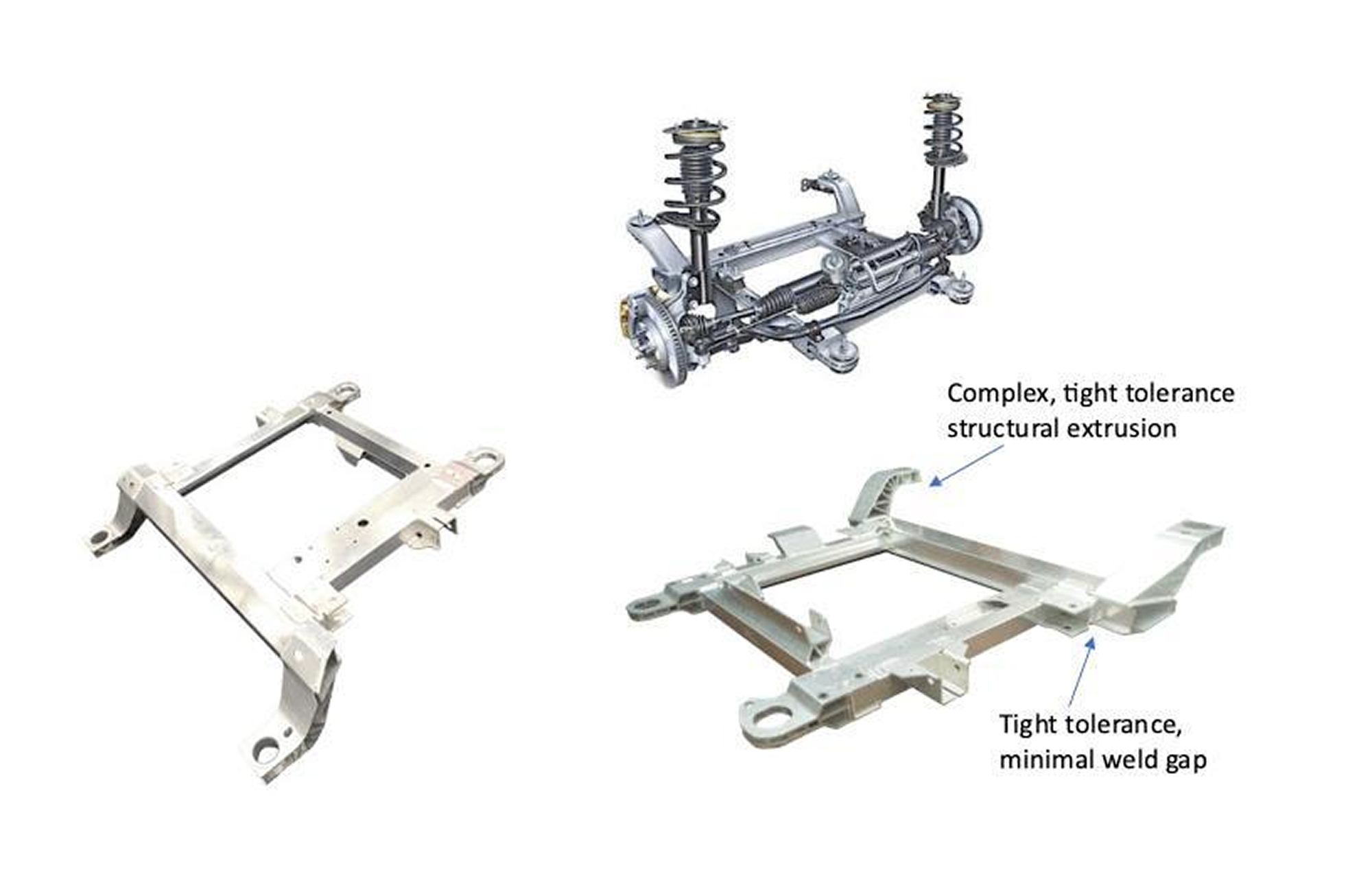 Complex, tight tolerance structural extrusion

Tight tolerance, minimal weld gap