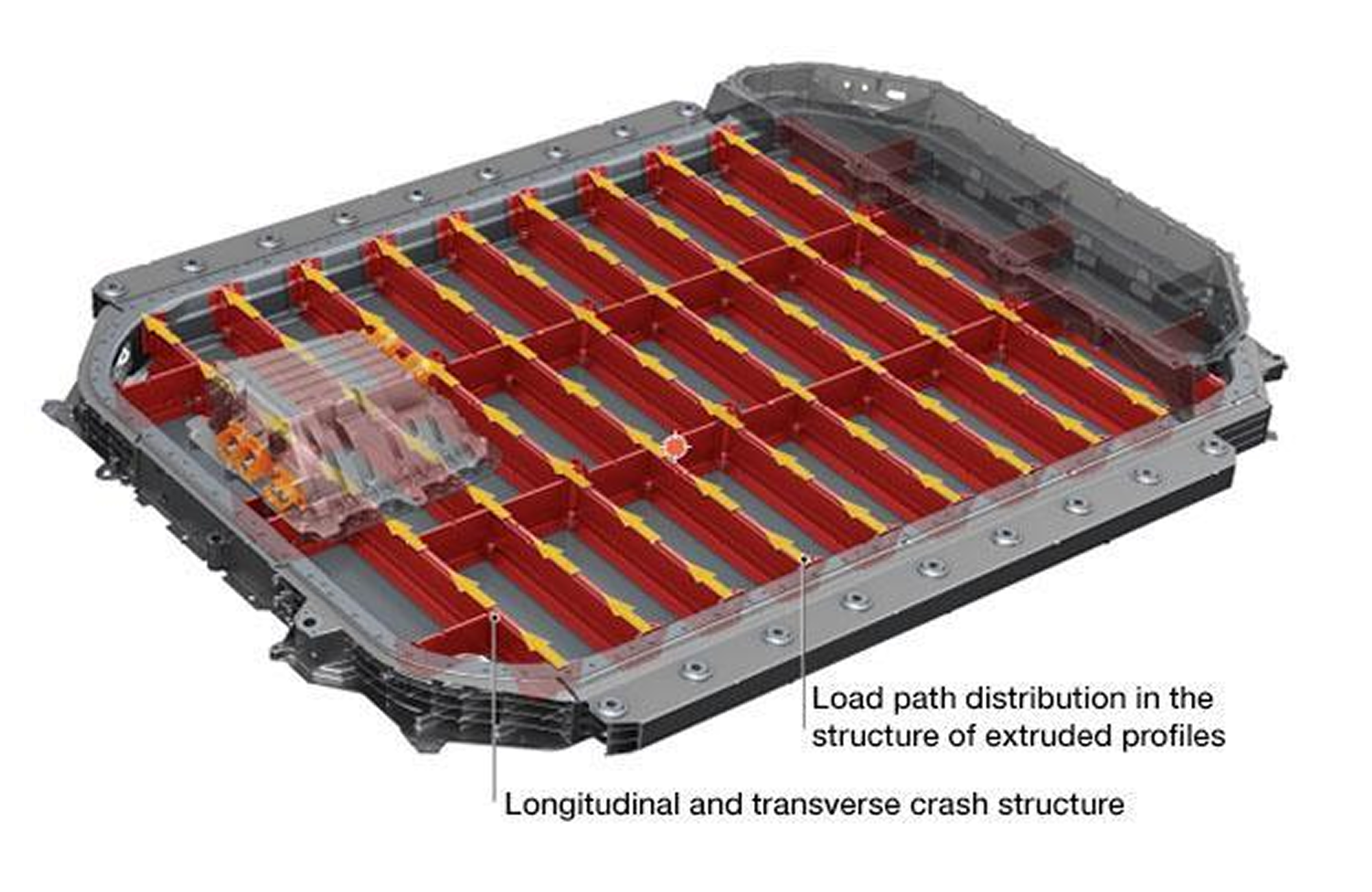 Load path distribution in the structure of extruded profiles

Longitudinal and transverse crash structure