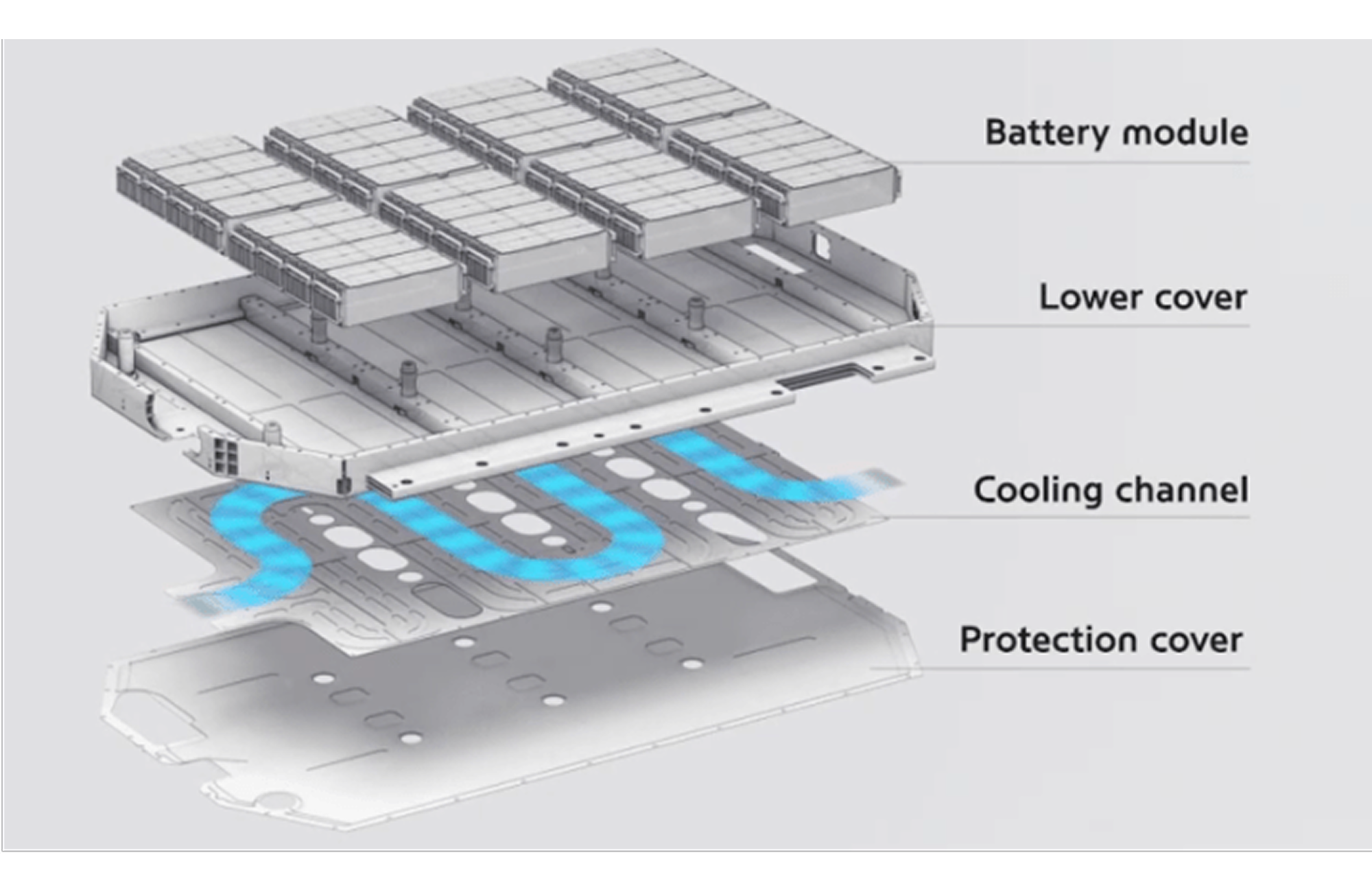 Battery module

Lower cover

Cooling channel

Protection cover