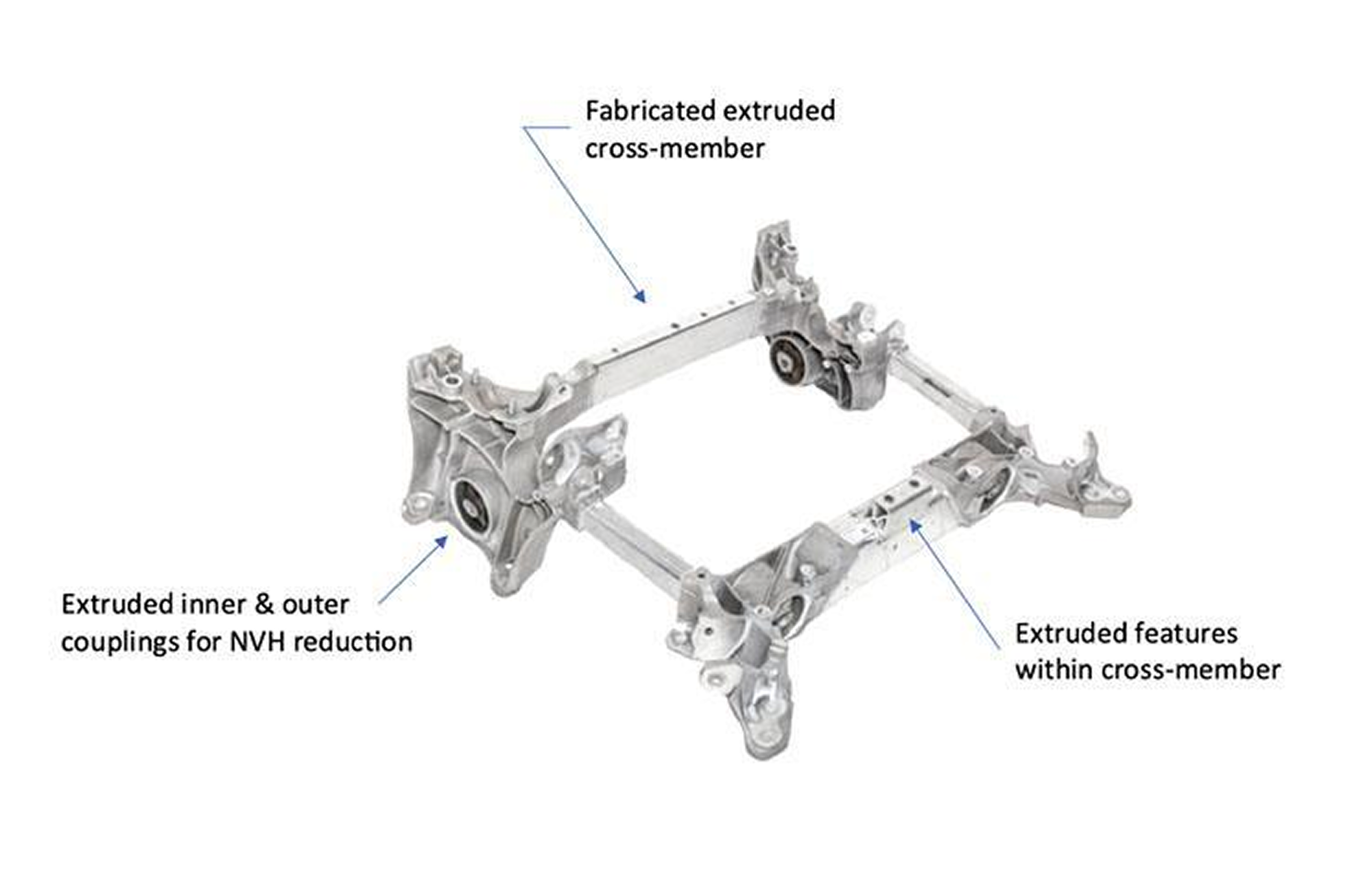 Fabricated extruded cross-member

Extruded inner & outer couplings for NVH reduction

Extruded features within cross-member