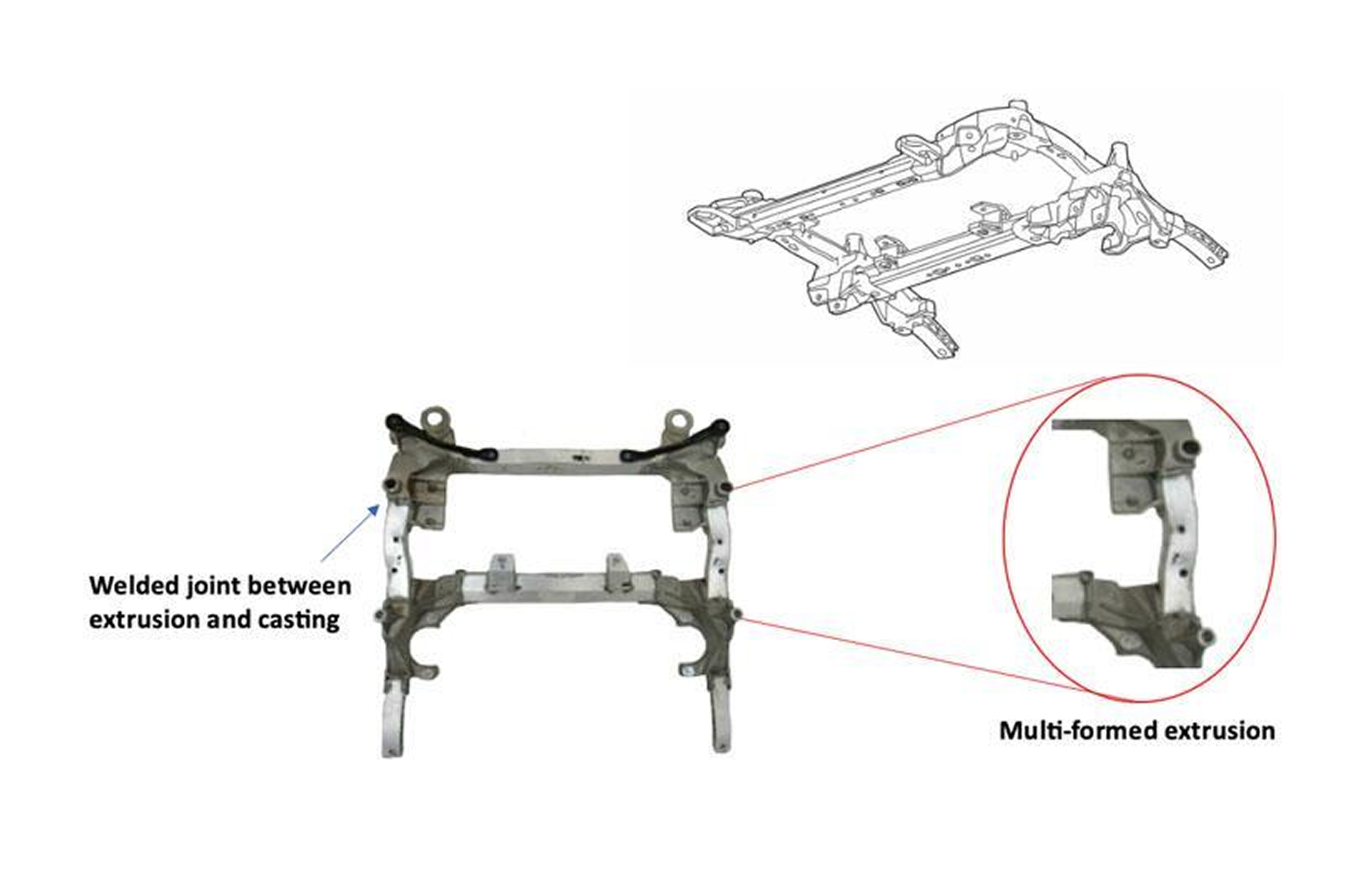 Welded joint between extrusion and casting

Multi-formed extrusion